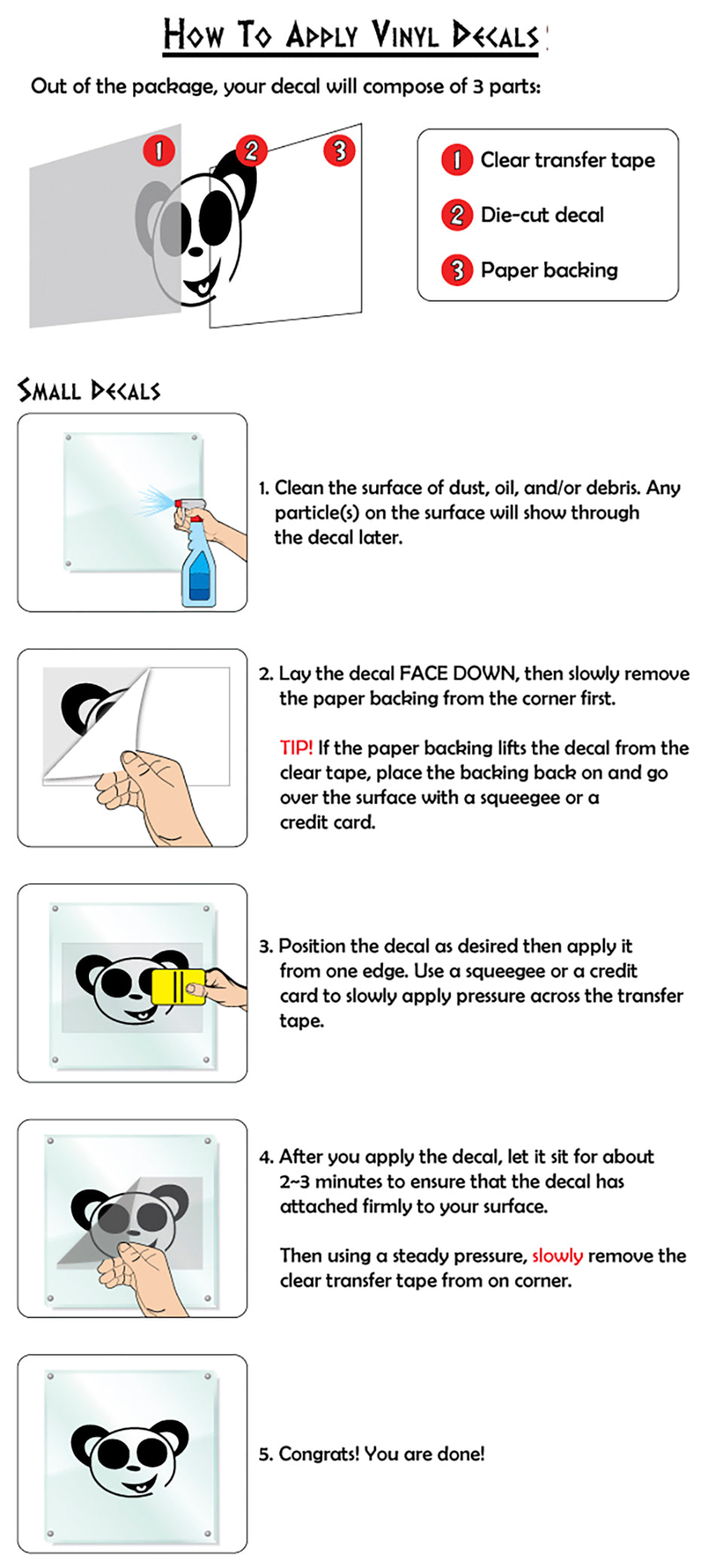 How To Apply Vinyl Decals

Out of the package, your decal will compose of 3 parts:

1 2 3

1 Clear transfer tape

2 Die-cut decal

3 Paper backing

Small Decals

1. Clean the surface of dust, oil, and/or debris. Any particle(s) on the surface will show through the decal later.

2. Lay the decal FACE DOWN, then slowly remove the paper backing from the corner first.

TIP! If the paper backing lifts the decal from the clear tape, place the backing back on and go over the surface with a squeegee or a credit card.

3. Position the decal as desired then apply it from one edge. Use a squeegee or a credit card to slowly apply pressure across the transfer tape.

4. After you apply the decal, let it sit for about 2~3 minutes to ensure that the decal has attached firmly to your surface.

Then using a steady pressure, slowly remove the clear transfer tape from on corner.

5. Congrats! You are done!